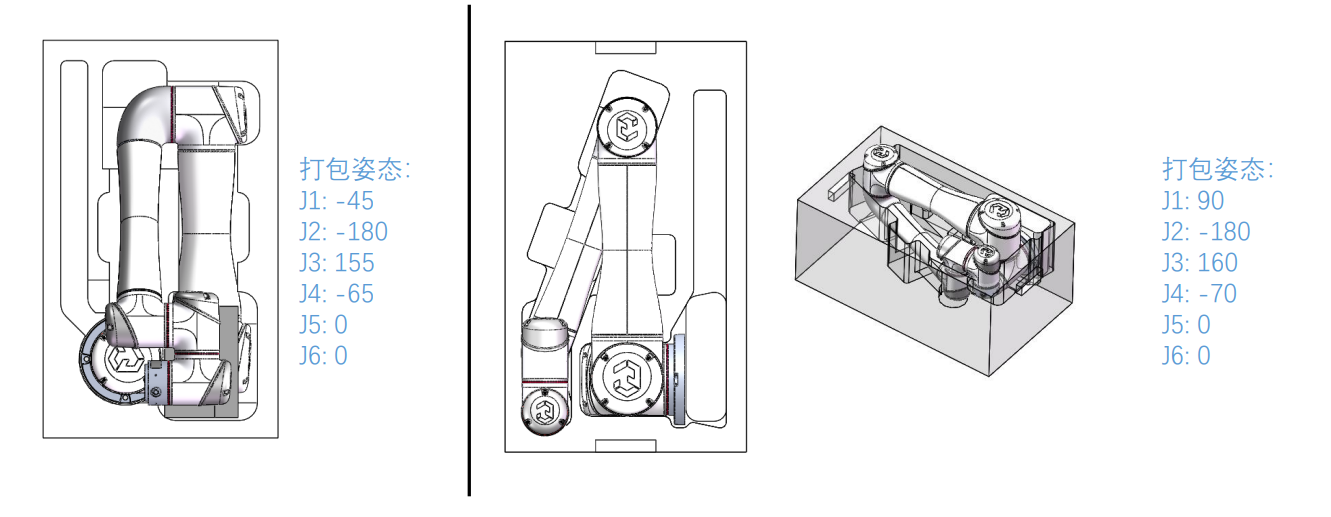 打包姿态:
J1: -45
J2: -180
J3: 155
J4: -65
J5: 0
J6: 0

打包姿态:
J1: 90
J2: -180
J3: 160
J4: -70
J5: 0
J6: 0